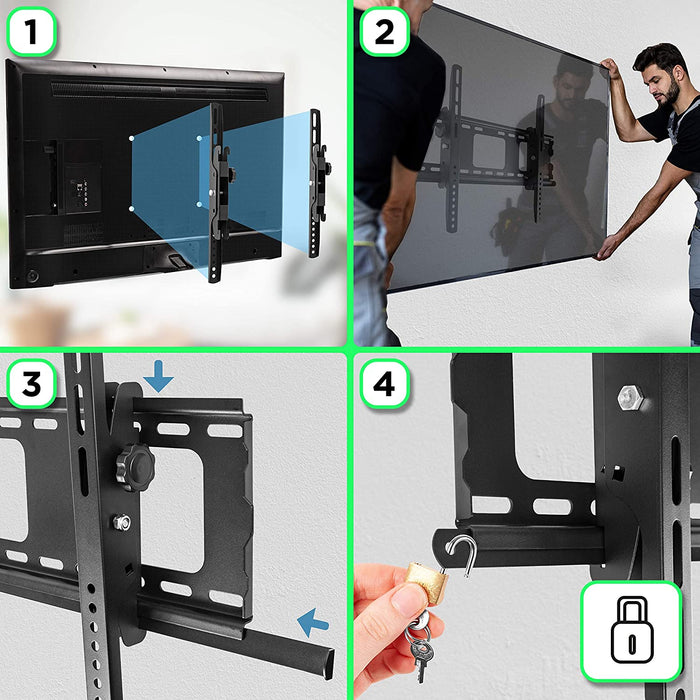 1

2

3

4