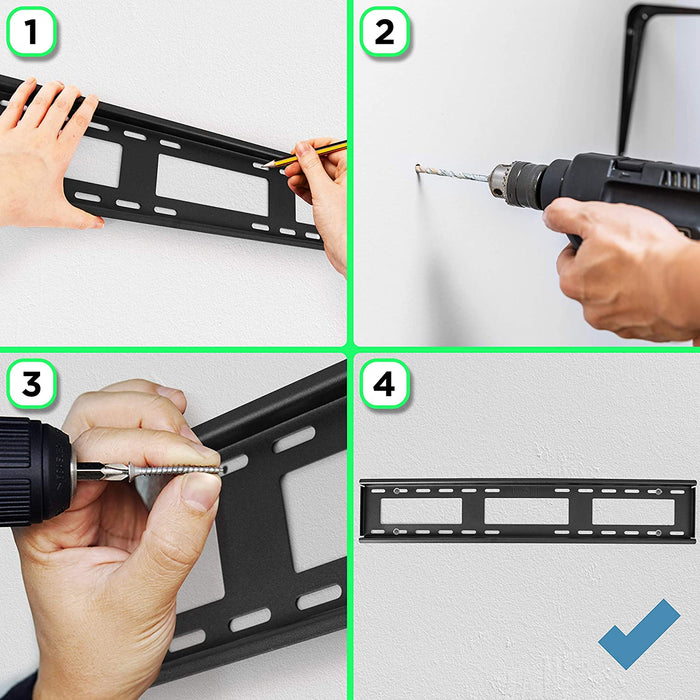 1

2

3

4