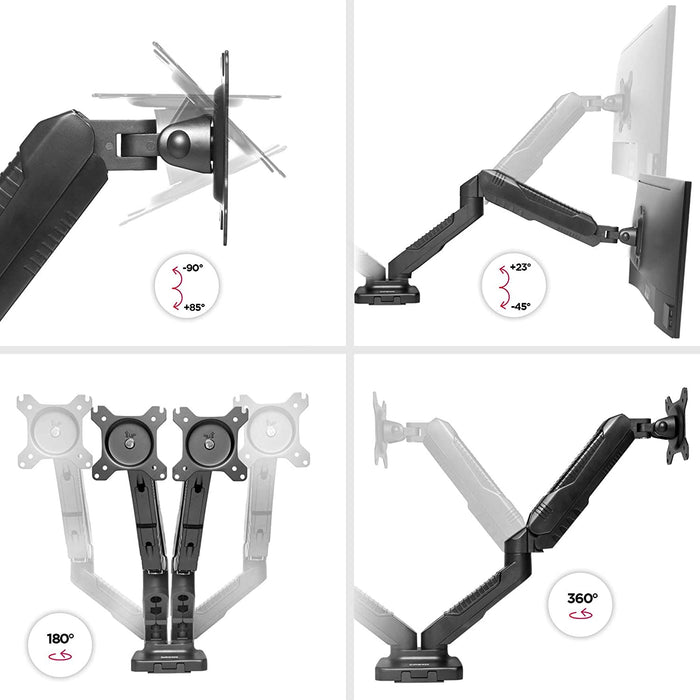 -90°
+85°

+23°
-45°

180°

360°