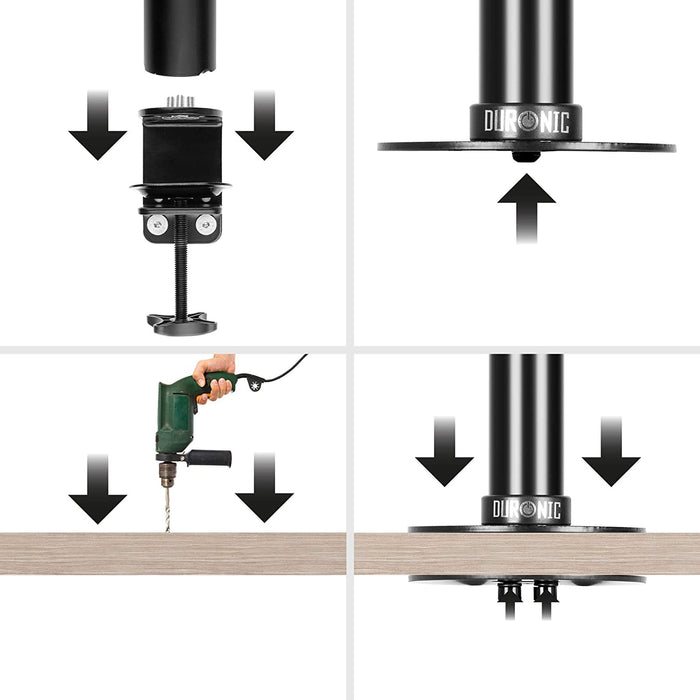 DURONIC

DURONIC