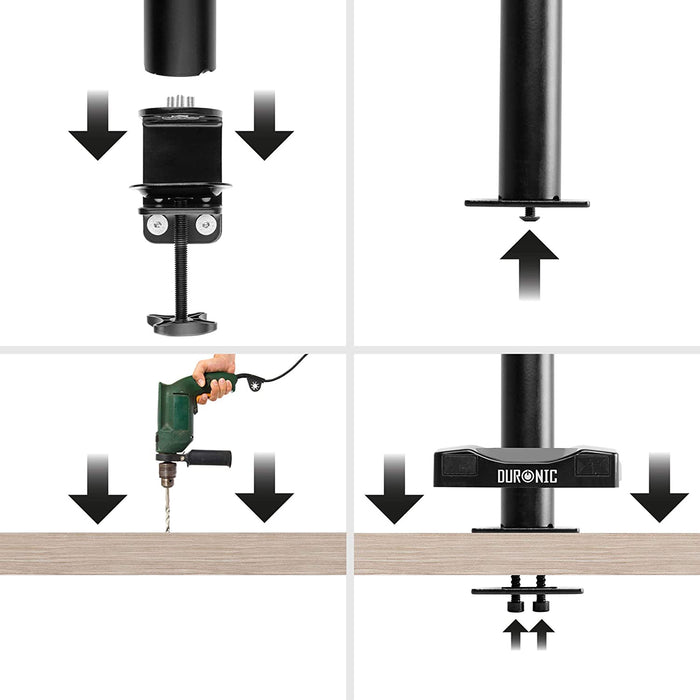 DURONIC