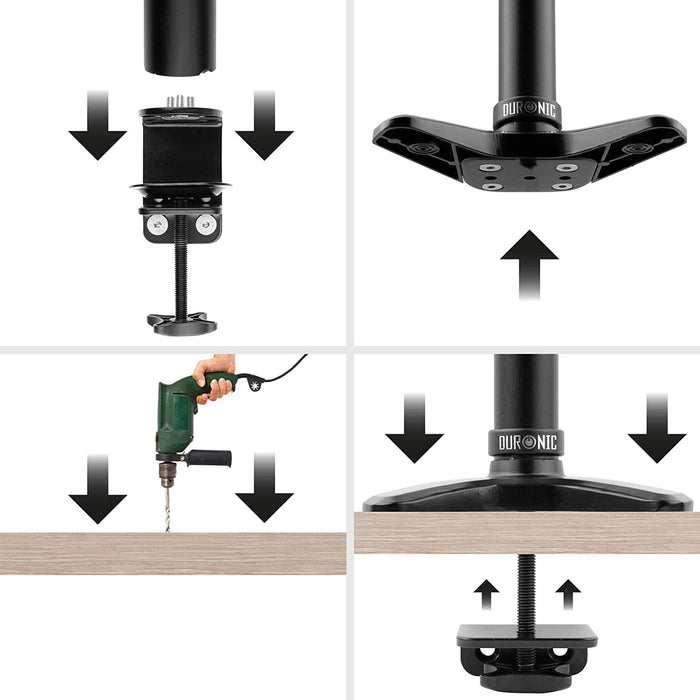 DURONIC

DURONIC