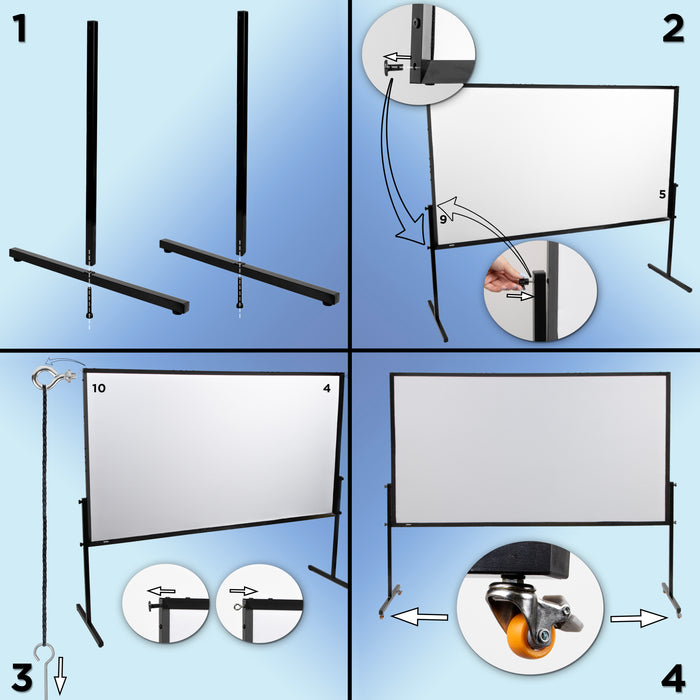 1

2

5

9

10

4

3

4